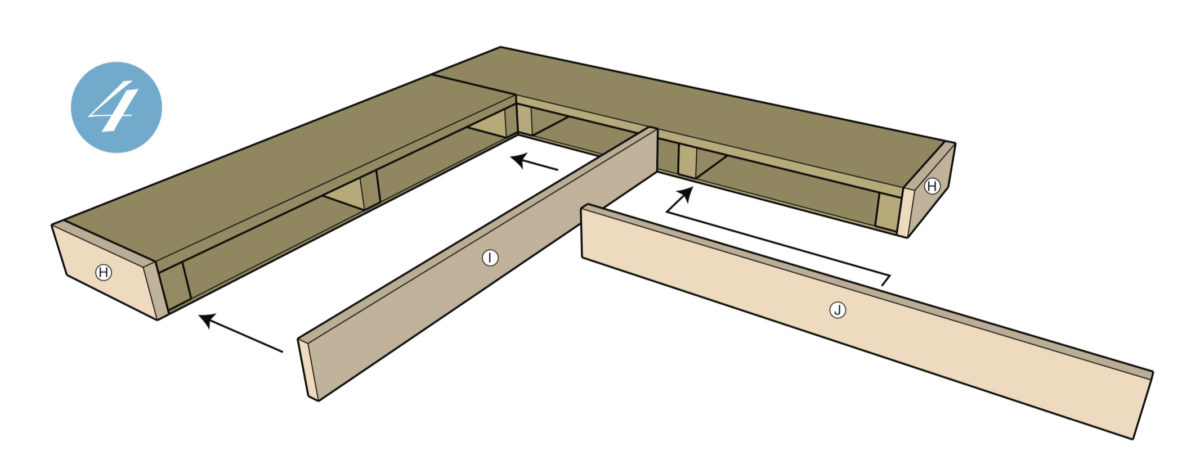 4

H

H

I

J